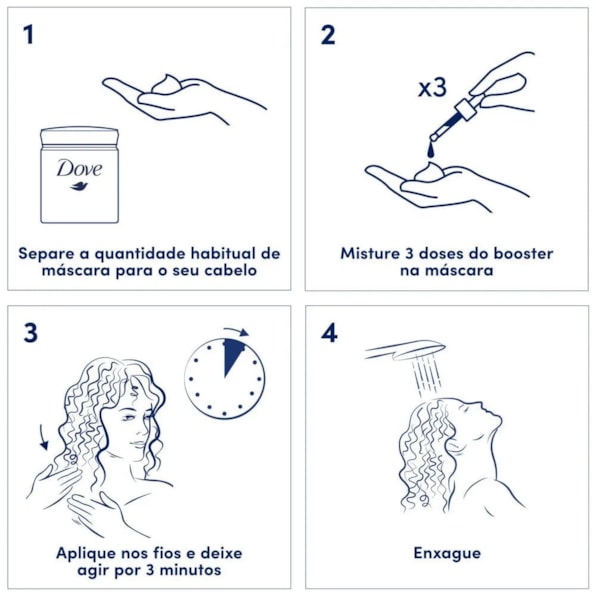 1

Dove

Separe a quantidade habitual de máscara para o seu cabelo

2

x3

Misture 3 doses do booster na máscara

3

Aplique nos fios e deixe agir por 3 minutos

4

Enxague